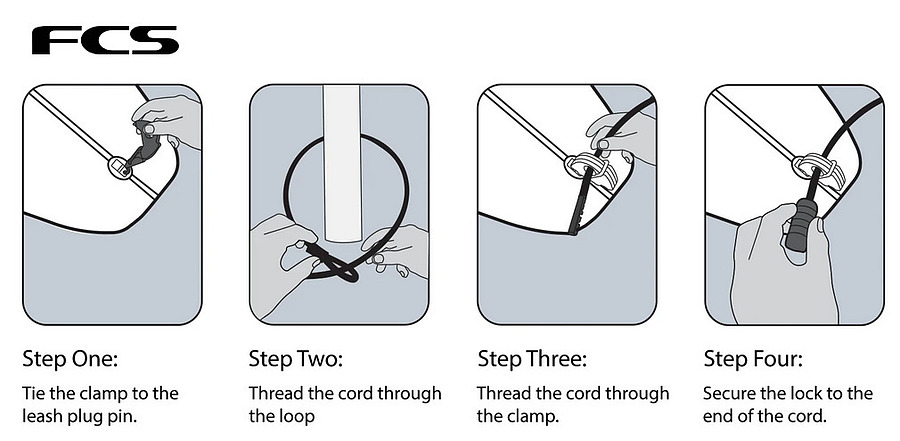 FCS

Step One:

Tie the clamp to the leash plug pin.

Step Two:

Thread the cord through the loop

Step Three:

Thread the cord through the clamp.

Step Four:

Secure the lock to the end of the cord.